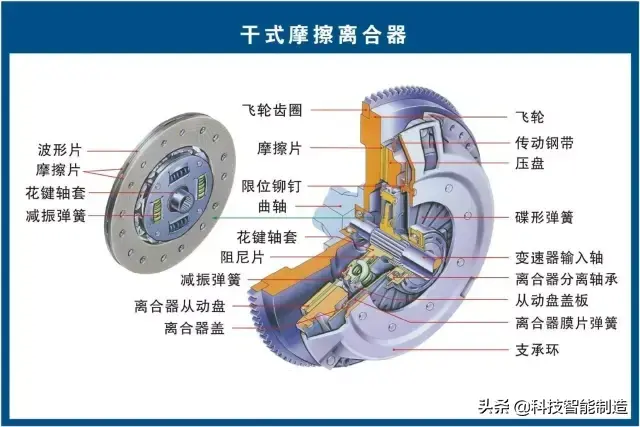 干式摩擦离合器

波形片
摩擦片
花键轴套
减振弹簧

飞轮齿圈
摩擦片
限位铆钉
曲轴
花键轴套
阻尼片
减振弹簧
离合器从动盘
离合器盖

飞轮
传动钢带
压盘
碟形弹簧
变速器输入轴
离合器分离轴承
从动盘盖板
离合器膜片弹簧
支承环

头条 @科技智能制造