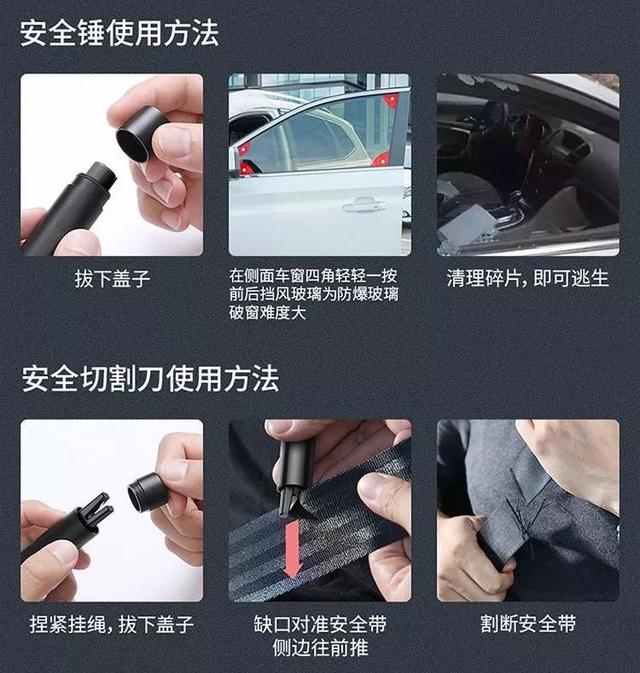 安全锤使用方法

拔下盖子

在侧面车窗四角轻轻一按
前后挡风玻璃为防爆玻璃
破窗难度大

清理碎片，即可逃生

安全切割刀使用方法

捏紧挂绳，拔下盖子

缺口对准安全带
侧边往前推

割断安全带